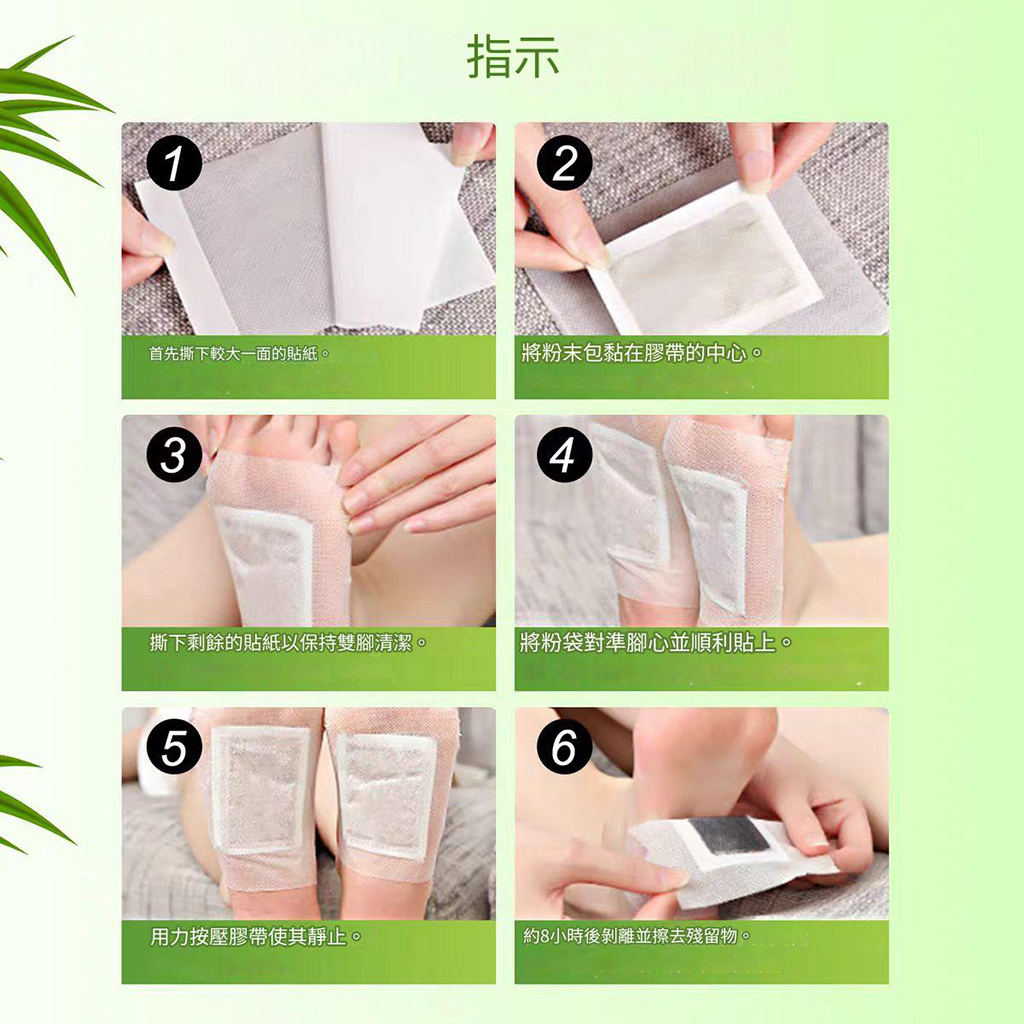 指示

1

首先撕下較大一面的貼紙。

2

將粉末包黏在膠帶的中心。

3

撕下剩餘的貼紙以保持雙腳清潔。

4

將粉袋對準腳心並順利貼上。

5

用力按壓膠帶使其靜止。

6

約8小時後剝離並擦去殘留物。